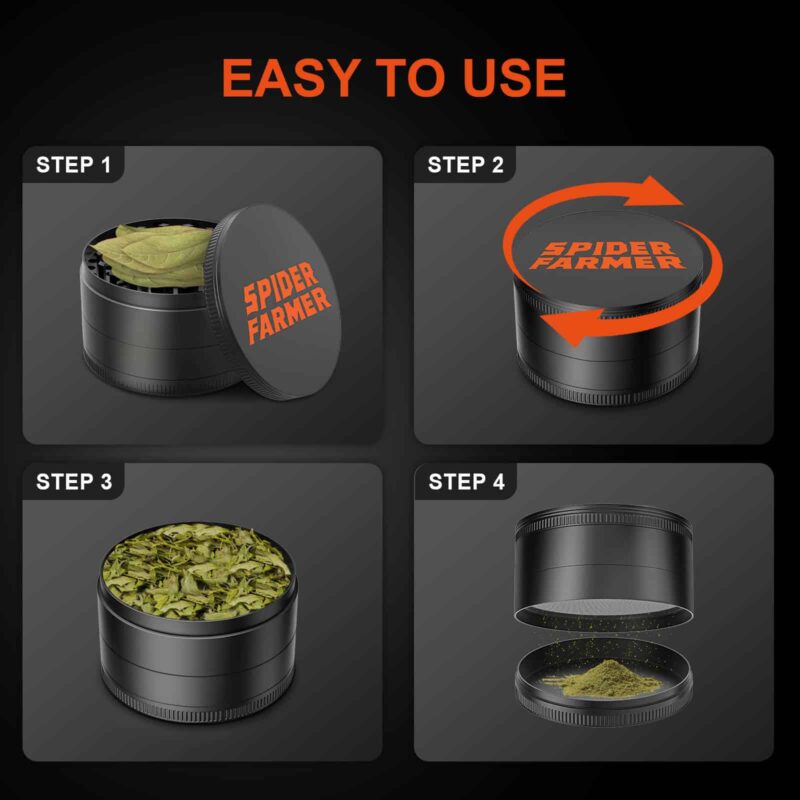 EASY TO USE

STEP 1

SPIDER FARMER

STEP 2

SPIDER FARMER

STEP 3

STEP 4