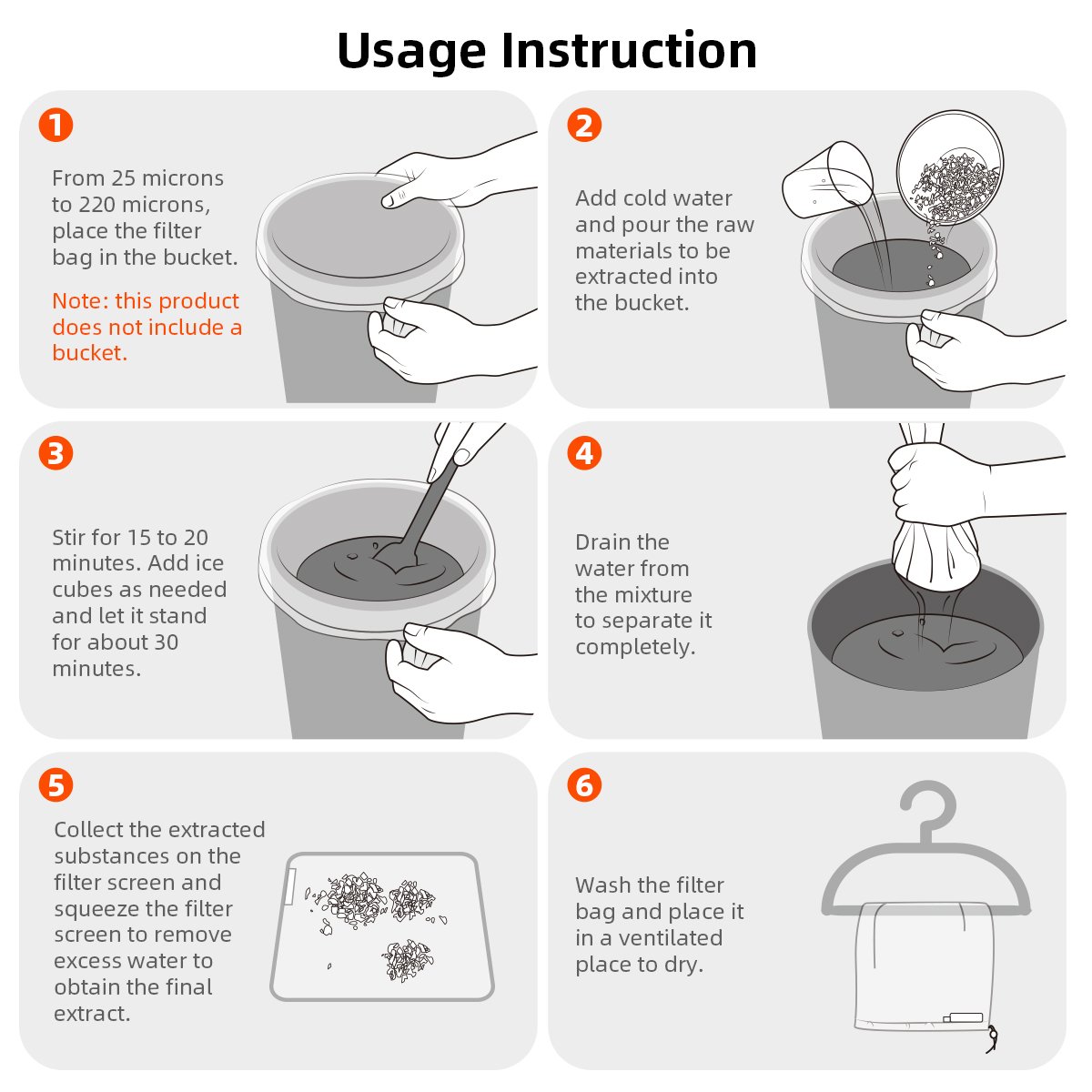 Usage Instruction

1

From 25 microns to 220 microns, place the filter bag in the bucket.

Note: this product does not include a bucket.

2

Add cold water and pour the raw materials to be extracted into the bucket.

3

Stir for 15 to 20 minutes. Add ice cubes as needed and let it stand for about 30 minutes.

4

Drain the water from the mixture to separate it completely.

5

Collect the extracted substances on the filter screen and squeeze the filter screen to remove excess water to obtain the final extract.

6

Wash the filter bag and place it in a ventilated place to dry.